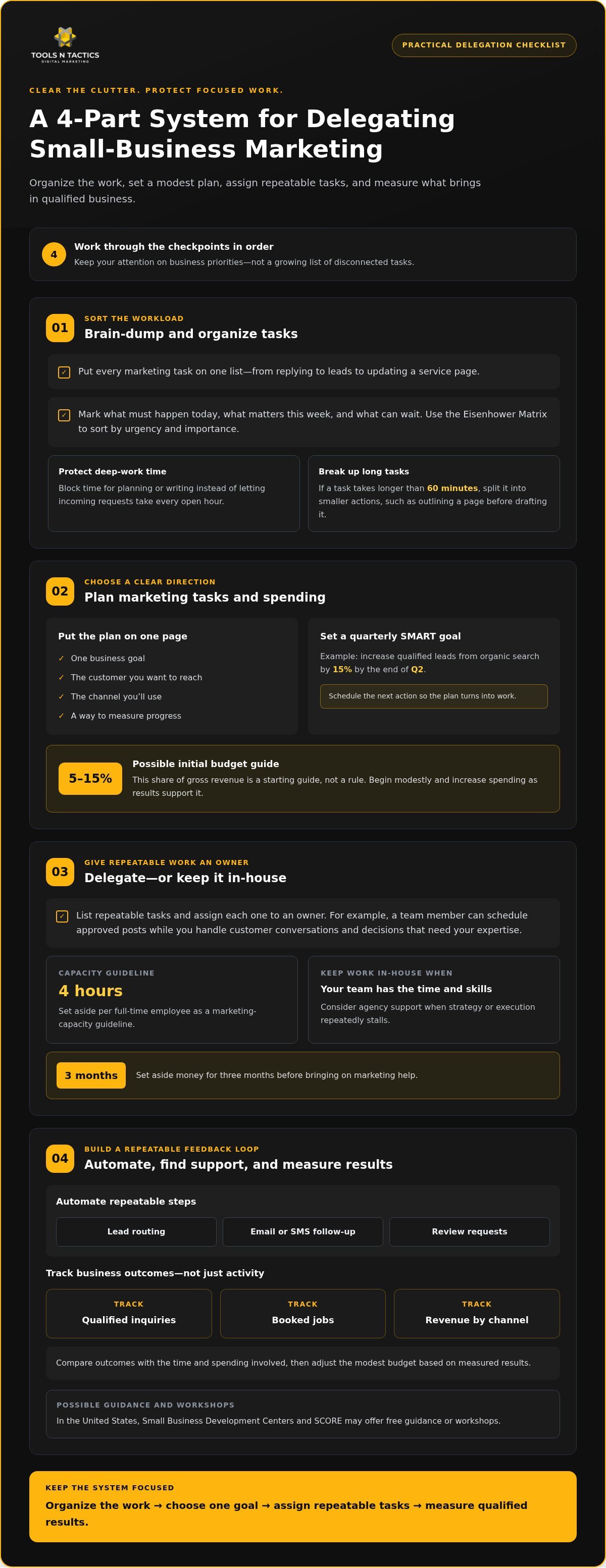 TOOLS N TACTICS
DIGITAL MARKETING

PRACTICAL DELEGATION CHECKLIST

CLEAR THE CLUTTER. PROTECT FOCUSED WORK.

A 4-Part System for Delegating Small-Business Marketing

Organize the work, set a modest plan, assign repeatable tasks, and measure what brings in qualified business.

4

Work through the checkpoints in order

Keep your attention on business priorities—not a growing list of disconnected tasks.

01

SORT THE WORKLOAD

Brain-dump and organize tasks

☑ Put every marketing task on one list—from replying to leads to updating a service page.

☑ Mark what must happen today, what matters this week, and what can wait. Use the Eisenhower Matrix to sort by urgency and importance.

Protect deep-work time

Block time for planning or writing instead of letting incoming requests take every open hour.

Break up long tasks

If a task takes longer than 60 minutes, split it into smaller actions, such as outlining a page before drafting it.

02

CHOOSE A CLEAR DIRECTION

Plan marketing tasks and spending

Put the plan on one page

✓ One business goal
✓ The customer you want to reach
✓ The channel you'll use
✓ A way to measure progress

Set a quarterly SMART goal

Example: increase qualified leads from organic search by 15% by the end of Q2.

Schedule the next action so the plan turns into work.

5–15%

Possible initial budget guide

This share of gross revenue is a starting guide, not a rule. Begin modestly and increase spending as results support it.

03

GIVE REPEATABLE WORK AN OWNER

Delegate—or keep it in-house

☑ List repeatable tasks and assign each one to an owner. For example, a team member can schedule approved posts while you handle customer conversations and decisions that need your expertise.

CAPACITY GUIDELINE

4 hours

Set aside per full-time employee as a marketing-capacity guideline.

KEEP WORK IN-HOUSE WHEN

Your team has the time and skills

Consider agency support when strategy or execution repeatedly stalls.

3 months

Set aside money for three months before bringing on marketing help.

04

BUILD A REPEATABLE FEEDBACK LOOP

Automate, find support, and measure results

Automate repeatable steps

Lead routing

Email or SMS follow-up

Review requests

Track business outcomes—not just activity

TRACK
Qualified inquiries

TRACK
Booked jobs

TRACK
Revenue by channel

Compare outcomes with the time and spending involved, then adjust the modest budget based on measured results.

POSSIBLE GUIDANCE AND WORKSHOPS

In the United States, Small Business Development Centers and SCORE may offer free guidance or workshops.

KEEP THE SYSTEM FOCUSED

Organize the work → choose one goal → assign repeatable tasks → measure qualified results.